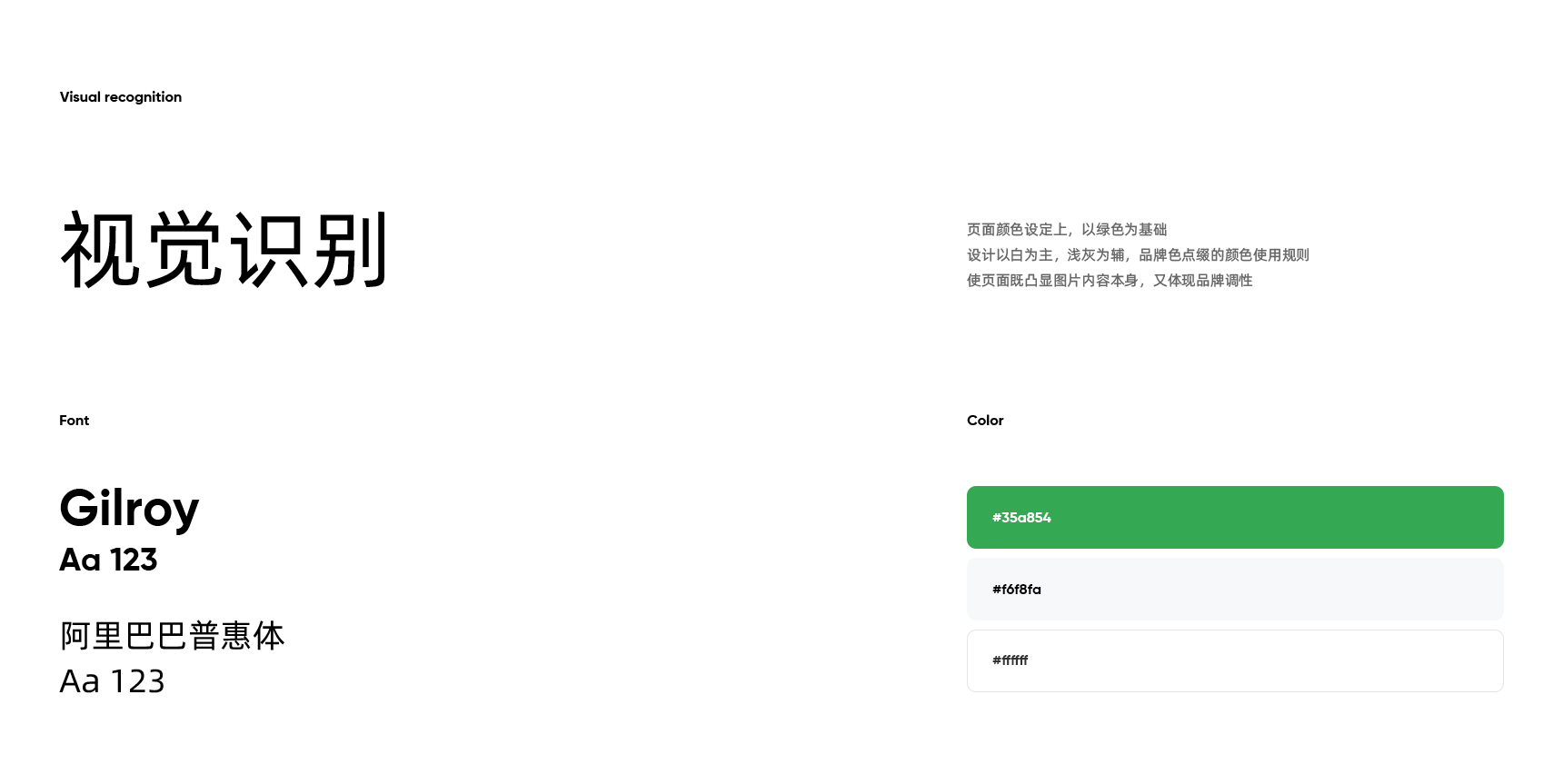 Visual recognition

视觉识别

页面颜色设定上，以绿色为基础
设计以白为主，浅灰为辅，品牌色点缀的颜色使用规则
使页面既凸显图片内容本身，又体现品牌调性

Font

Gilroy
Aa 123

阿里巴巴普惠体
Aa 123

Color

#35a854

#f6f8fa

#ffffff